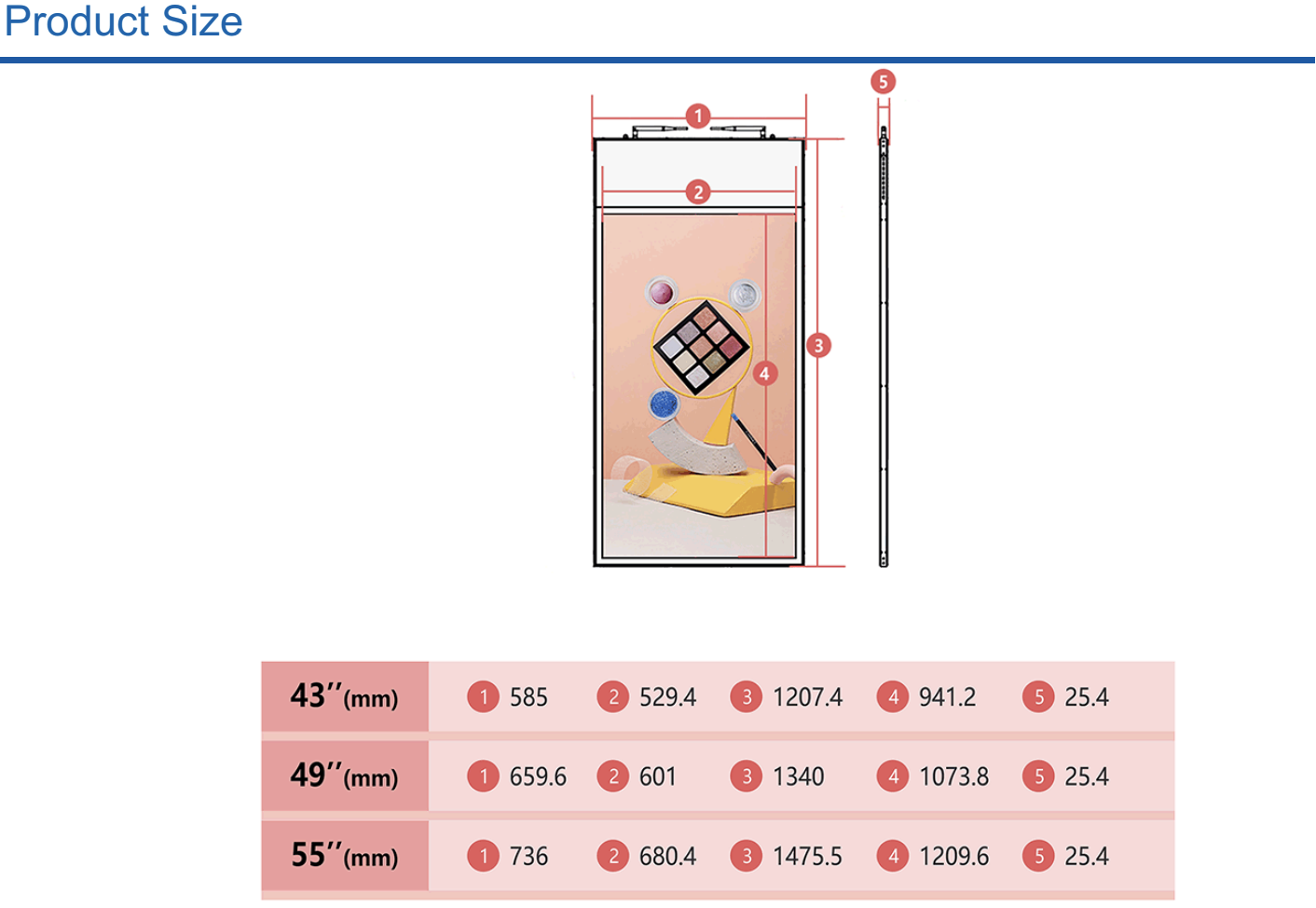 Product Size

1 2 3 4 5

| 43''(mm) | 1 585 | 2 529.4 | 3 1207.4 | 4 941.2 | 5 25.4 |
|---|---|---|---|---|---|
| 49''(mm) | 1 659.6 | 2 601 | 3 1340 | 4 1073.8 | 5 25.4 |
| 55''(mm) | 1 736 | 2 680.4 | 3 1475.5 | 4 1209.6 | 5 25.4 |